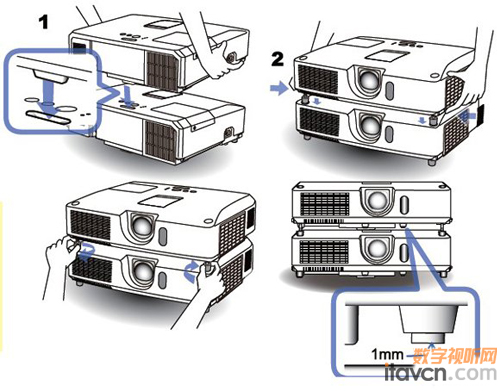 1

2

1mm

数字视听网
itavcn.com